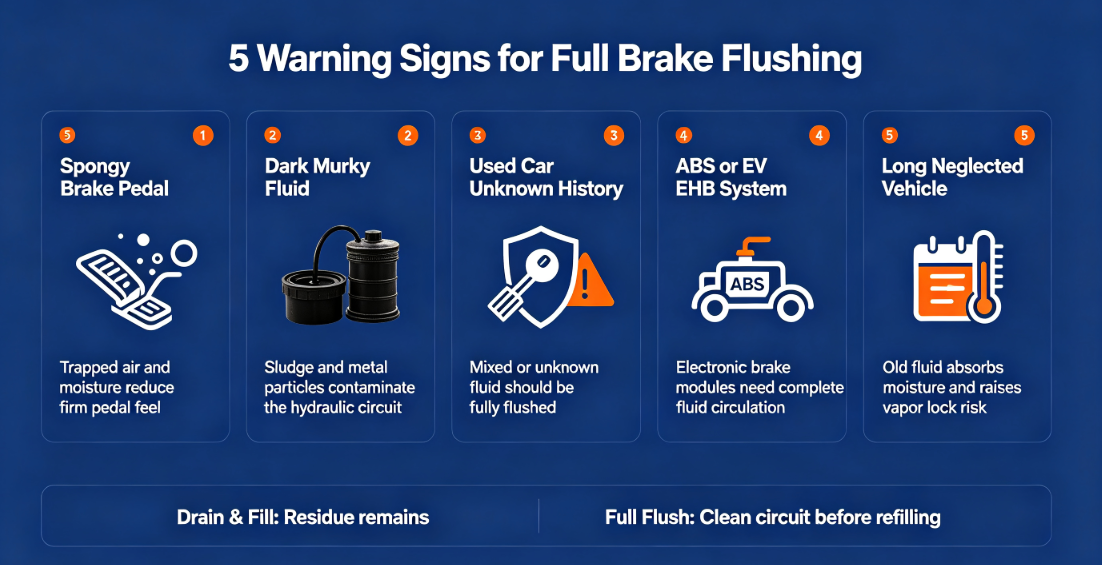 5 Warning Signs for Full Brake Flushing

5 1
Spongy Brake Pedal

Trapped air and moisture reduce firm pedal feel

2 2
Dark Murky Fluid

Sludge and metal particles contaminate the hydraulic circuit

3 3
Used Car Unknown History

Mixed or unknown fluid should be fully flushed

4 4
ABS or EV EHB System

ABS

Electronic brake modules need complete fluid circulation

5 5
Long Neglected Vehicle

Old fluid absorbs moisture and raises vapor lock risk

Drain & Fill: Residue remains

Full Flush: Clean circuit before refilling