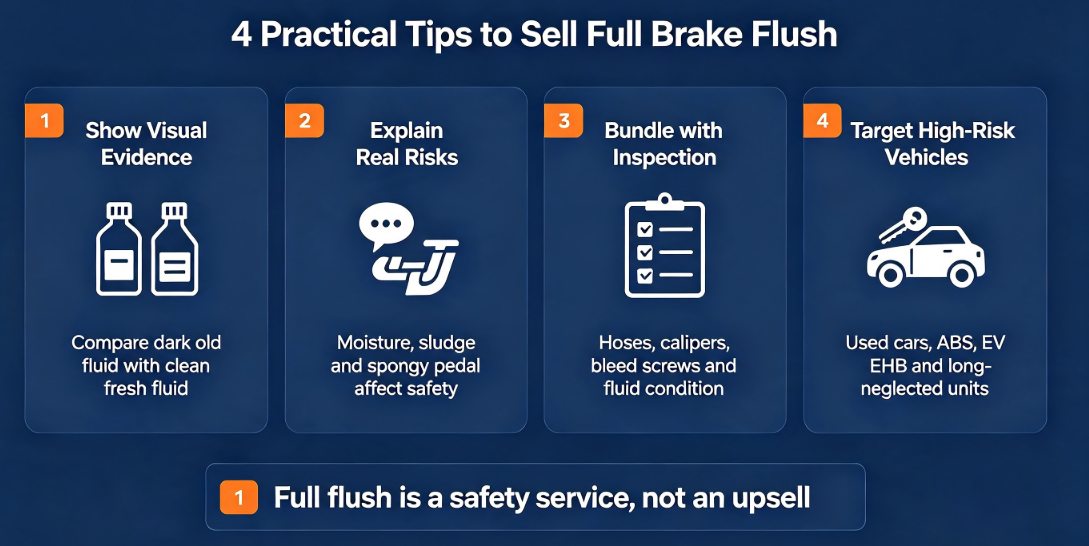 4 Practical Tips to Sell Full Brake Flush

1 Show Visual Evidence

Compare dark old fluid with clean fresh fluid

2 Explain Real Risks

Moisture, sludge and spongy pedal affect safety

3 Bundle with Inspection

Hoses, calipers, bleed screws and fluid condition

4 Target High-Risk Vehicles

Used cars, ABS, EV EHB and long-neglected units

1 Full flush is a safety service, not an upsell